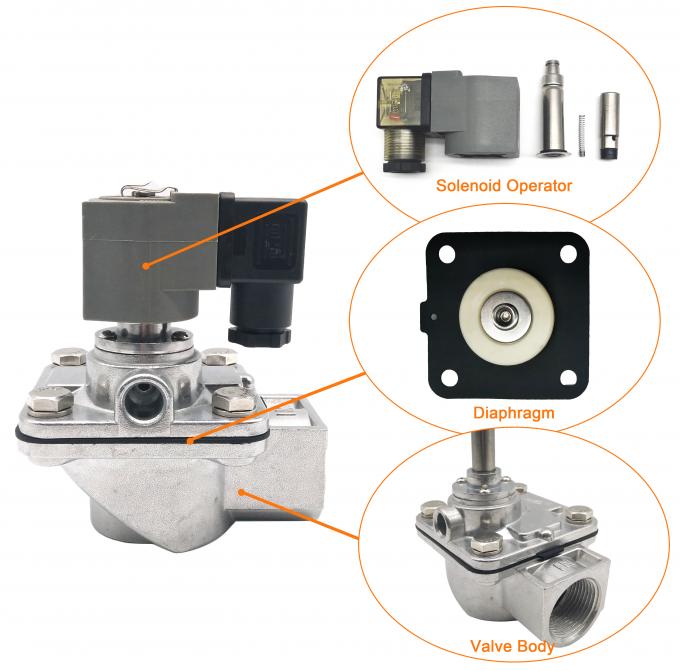 Solenoid Operator

Diaphragm

Valve Body